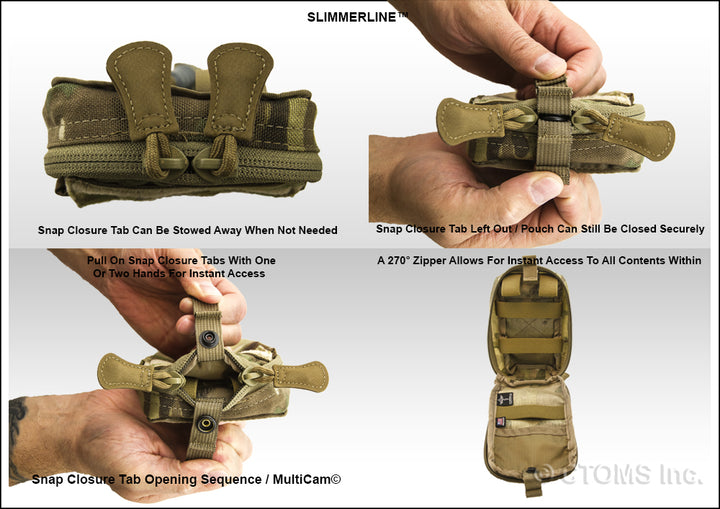 SLIMMERLINE™

Snap Closure Tab Can Be Stowed Away When Not Needed

Snap Closure Tab Left Out / Pouch Can Still Be Closed Securely

Pull On Snap Closure Tabs With One Or Two Hands For Instant Access

A 270° Zipper Allows For Instant Access To All Contents Within

Snap Closure Tab Opening Sequence / MultiCam©

© CTOMS Inc.